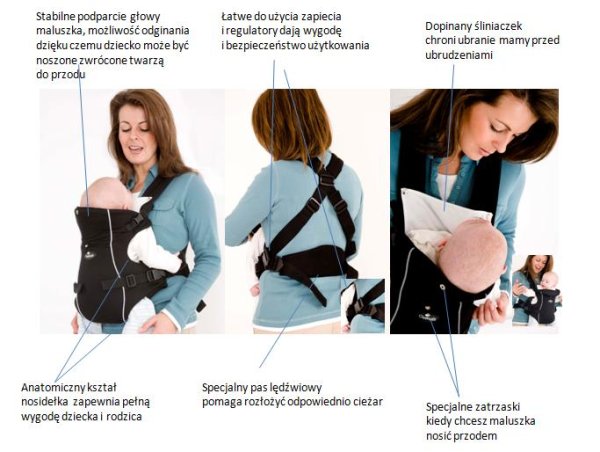 Stabilne podparcie głowy maluszka, możliwość odginania dzięku czemu dziecko może być noszone zwrócone twarzą do przodu

Łatwe do użycia zapiecia i regulatory dają wygodę i bezpieczeństwo użytkowania

Dopinany śliniaczek chroni ubranie mamy przed ubrudzeniami

Anatomiczny kształ nosidełka zapewnia pełną wygodę dziecka i rodzica

Specjalny pas lędźwiowy pomaga rozłożyć odpowiednio cieżar

Specjalne zatrzaski kiedy chcesz maluszka nosić przodem